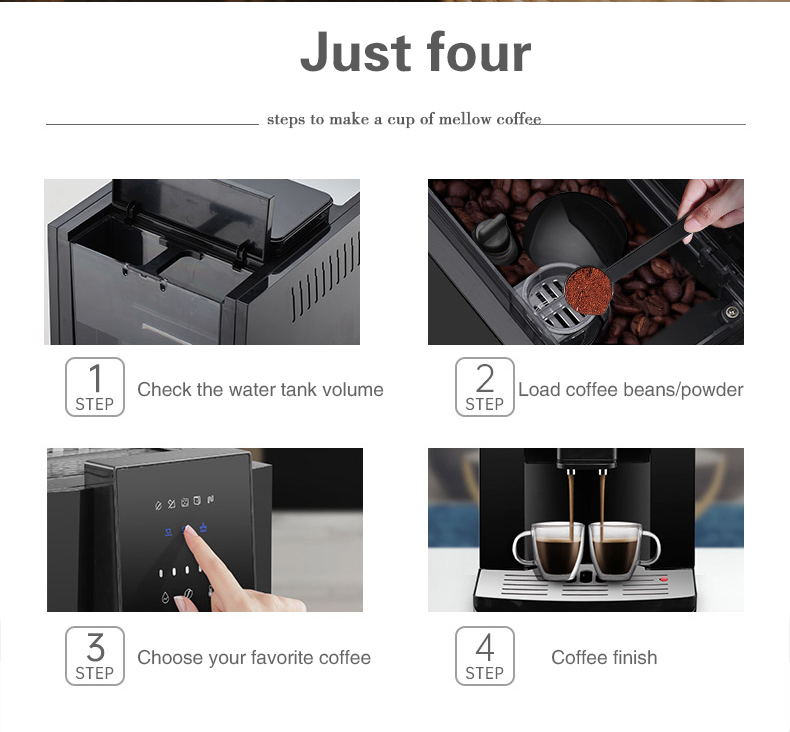 Just four

steps to make a cup of mellow coffee

1
STEP
Check the water tank volume

2
STEP
Load coffee beans/powder

3
STEP
Choose your favorite coffee

4
STEP
Coffee finish